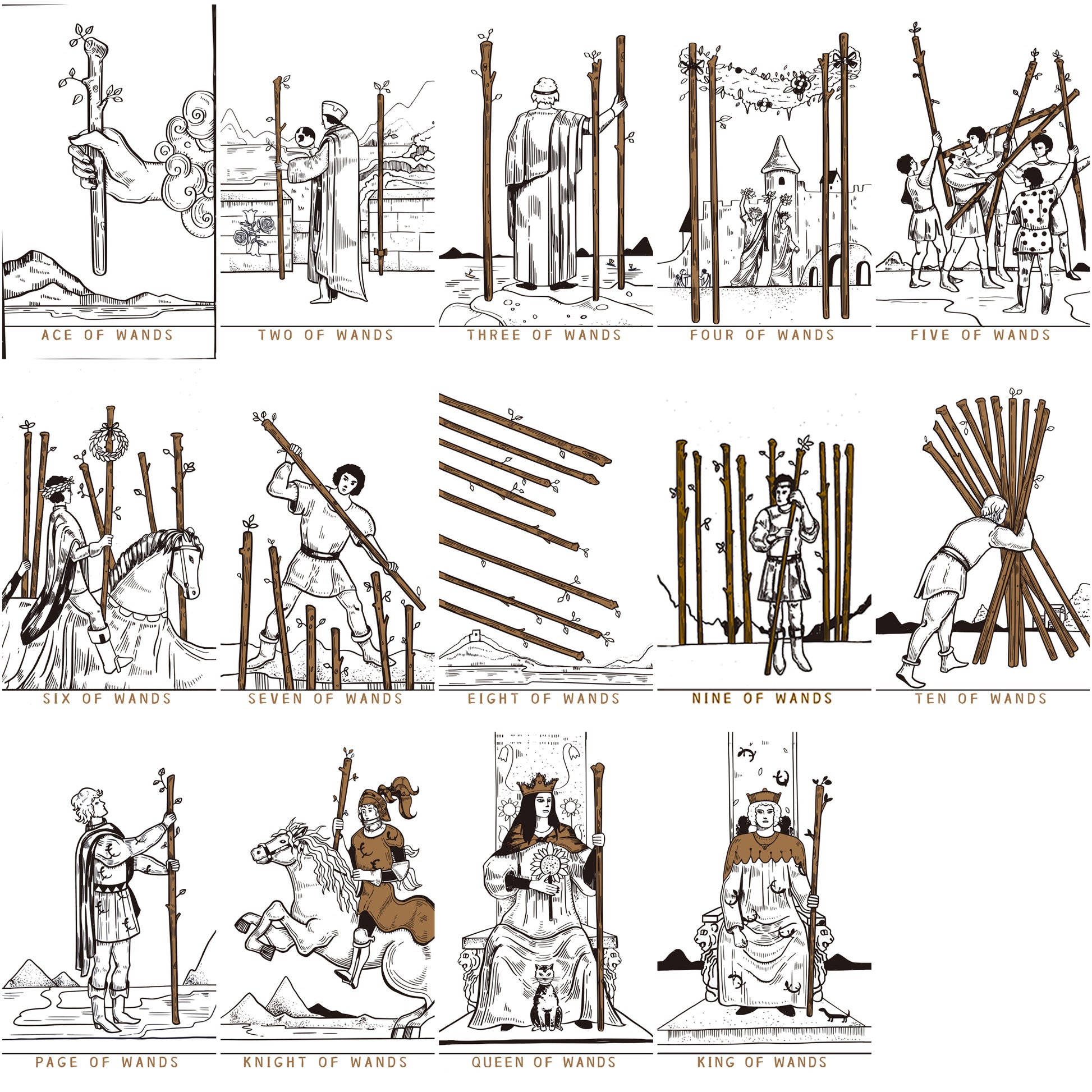 ACE OF WANDS

TWO OF WANDS

THREE OF WANDS

FOUR OF WANDS

FIVE OF WANDS

SIX OF WANDS

SEVEN OF WANDS

EIGHT OF WANDS

NINE OF WANDS

TEN OF WANDS

PAGE OF WANDS

KNIGHT OF WANDS

QUEEN OF WANDS

KING OF WANDS