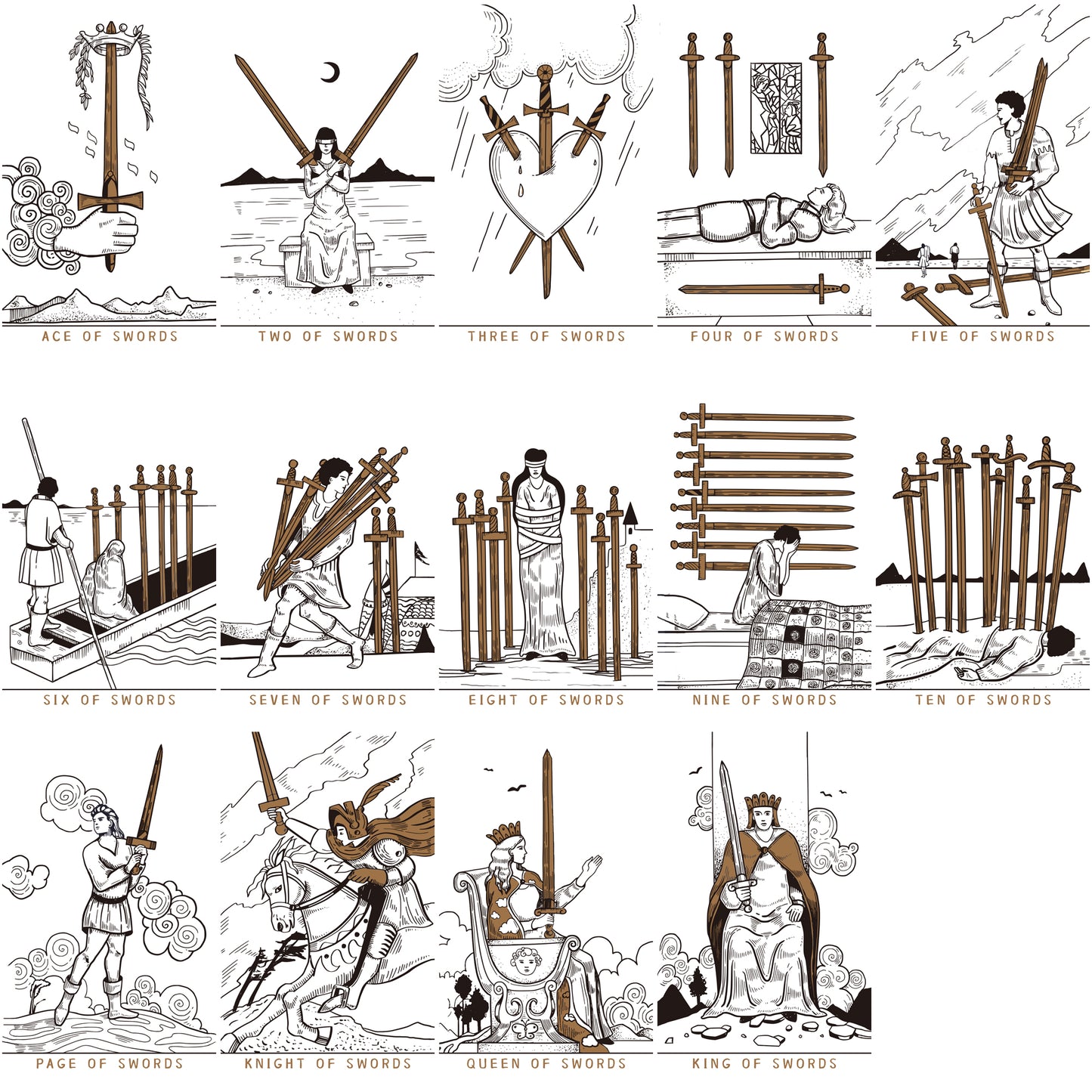 ACE OF SWORDS

TWO OF SWORDS

THREE OF SWORDS

FOUR OF SWORDS

FIVE OF SWORDS

SIX OF SWORDS

SEVEN OF SWORDS

EIGHT OF SWORDS

NINE OF SWORDS

TEN OF SWORDS

PAGE OF SWORDS

KNIGHT OF SWORDS

QUEEN OF SWORDS

KING OF SWORDS